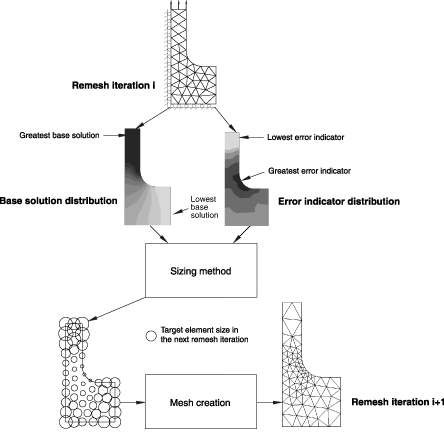 Remesh iteration i

Greatest base solution

Lowest error indicator

Greatest error indicator

Base solution distribution

Lowest base solution

Error indicator distribution

Sizing method

Target element size in the next remesh iteration

Mesh creation

Remesh iteration i+1